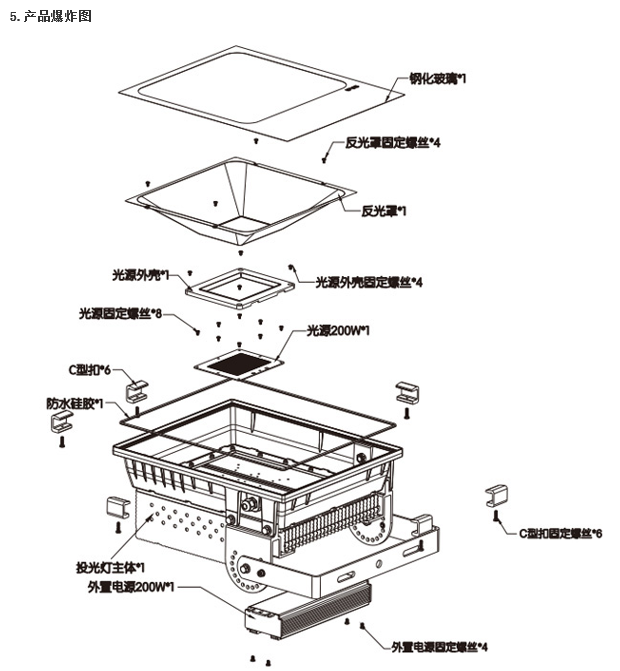 5. 产品爆炸图

钢化玻璃*1

反光罩固定螺丝*4

反光罩*1

光源外壳*1

光源外壳固定螺丝*4

光源固定螺丝*8

光源200W*1

C型扣*6

防水硅胶*1

C型扣固定螺丝*6

投光灯主体*1

外置电源200W*1

外置电源固定螺丝*4